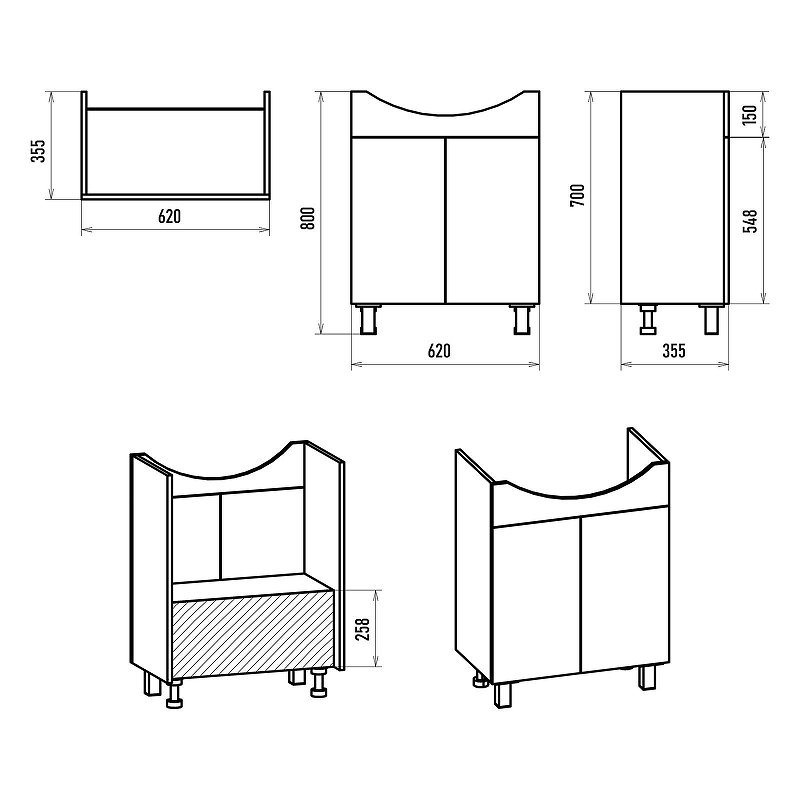 355
620
800
620
700
150
548
355
258