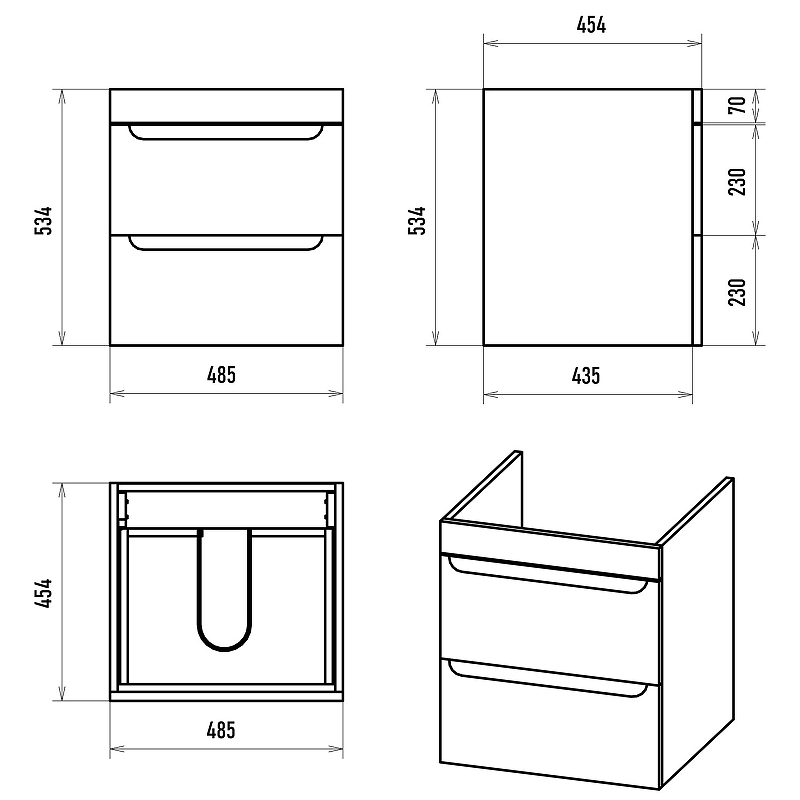 534

485

454

534

70

230

230

435

454

485