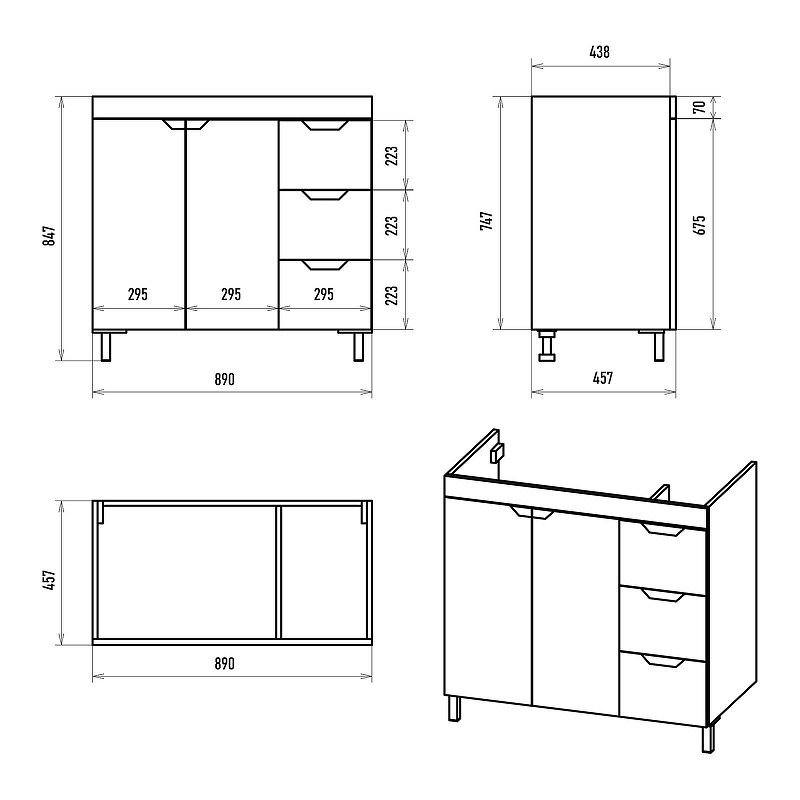 847
295
295
295
223
223
223
890
438
70
747
675
457
457
890