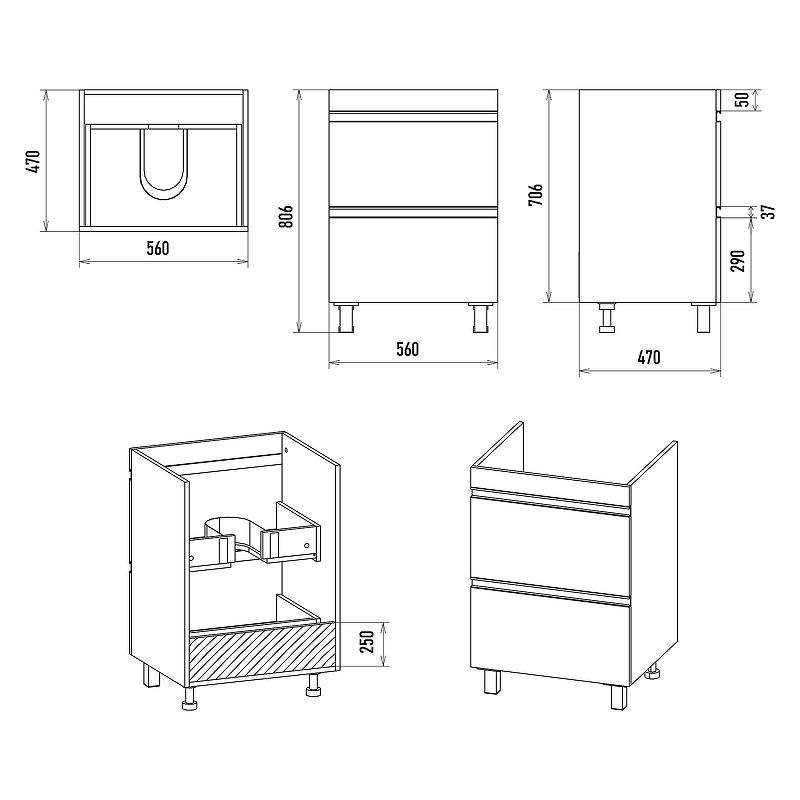 470
560
806
560
706
50
37
290
470
250