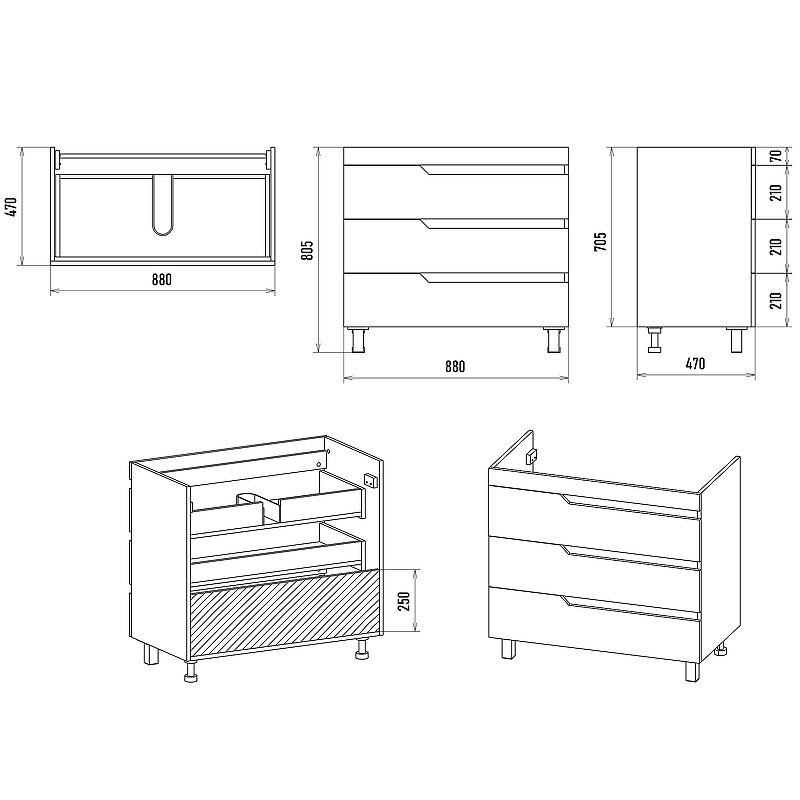 470
880
805
880
705
70
210
210
210
470
250