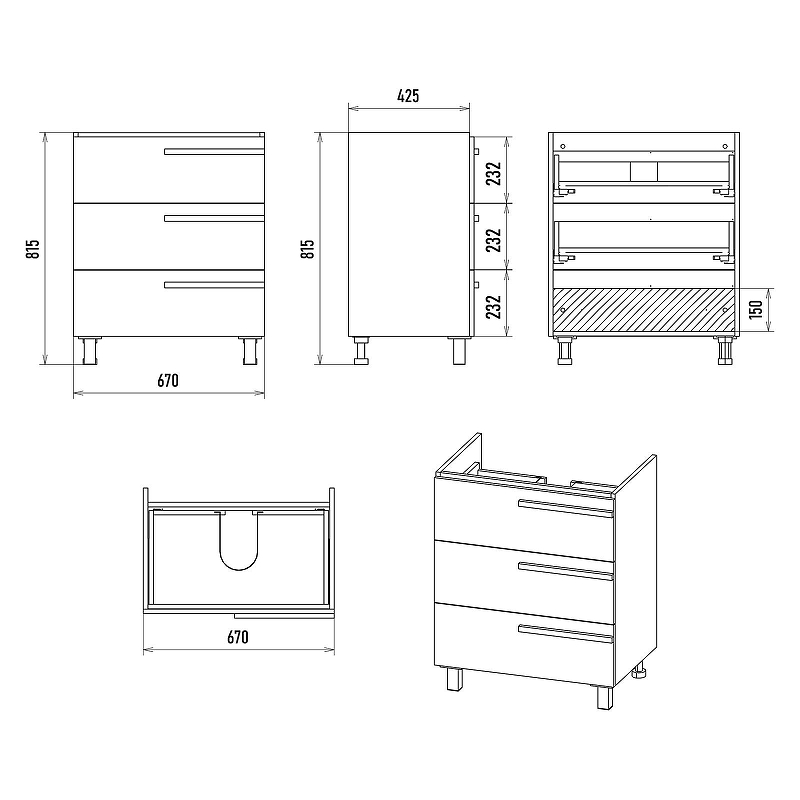 815
670
425
815
232
232
232
150
670