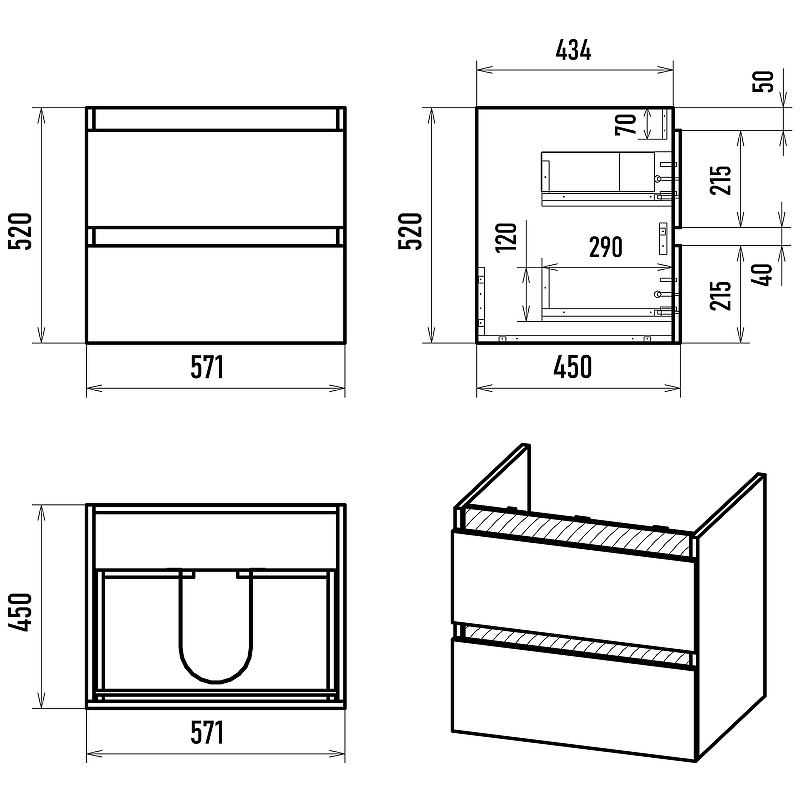 520
571
434
50
70
215
520
120
290
40
215
450
450
571