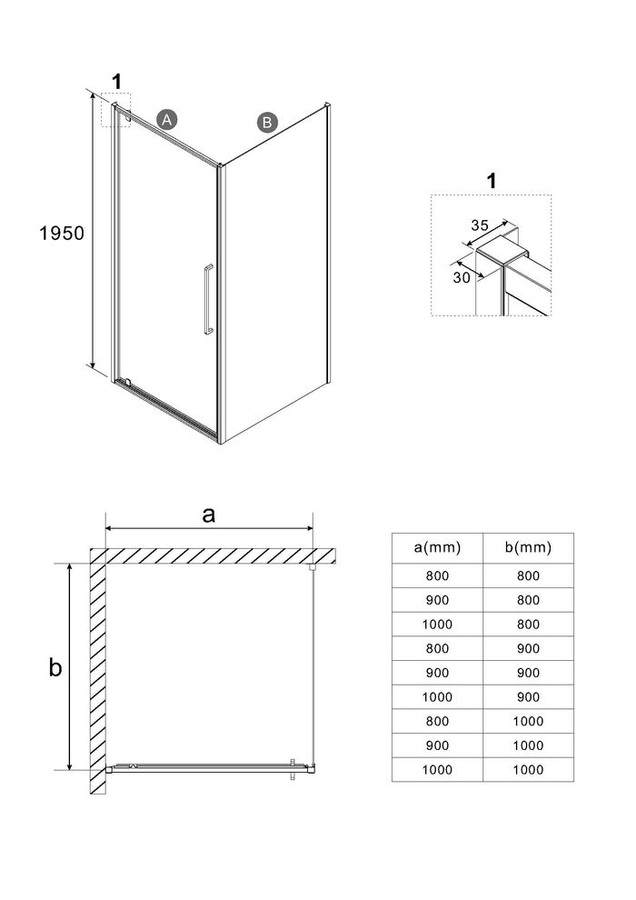 1

A

B

1950

1

35

30

a

b

| a(mm) | b(mm) |
|---|---|
| 800 | 800 |
| 900 | 800 |
| 1000 | 800 |
| 800 | 900 |
| 900 | 900 |
| 1000 | 900 |
| 800 | 1000 |
| 900 | 1000 |
| 1000 | 1000 |