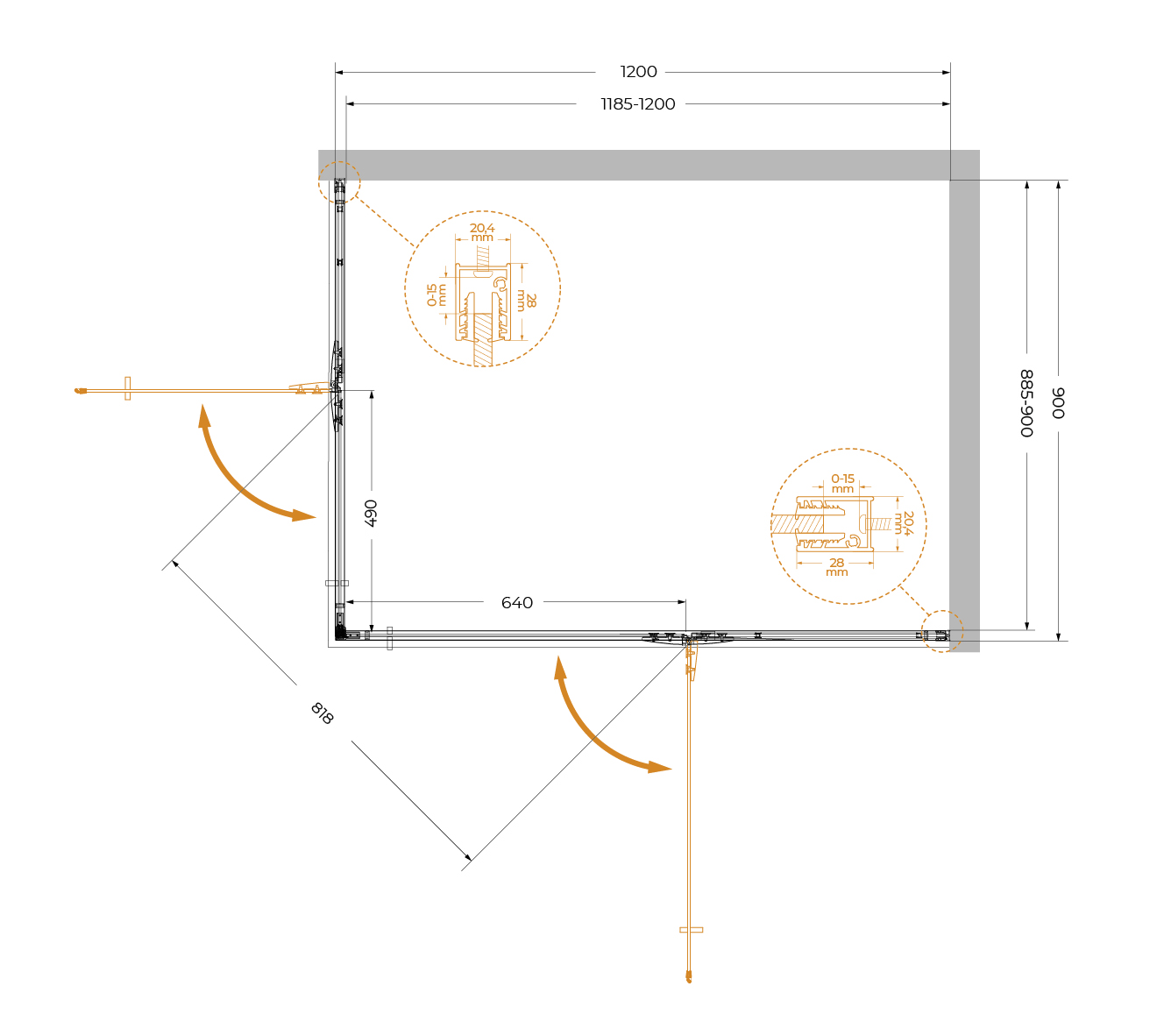 1200

1185-1200

20,4
mm

0-15
mm

28
mm

885-900

900

0-15
mm

20,4
mm

28
mm

490

640

818