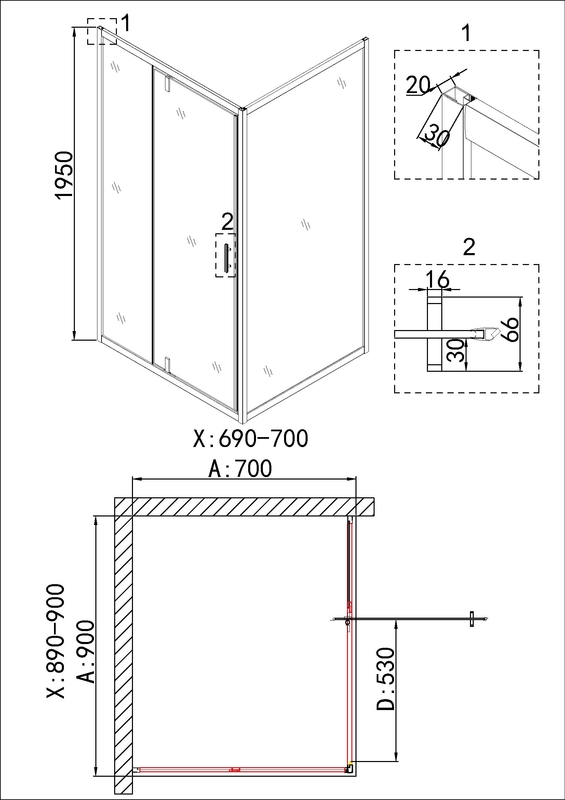 1
1950
2
1
20
30
2
16
66
30
X:690-700
A:700
X:890-900
A:900
D:530