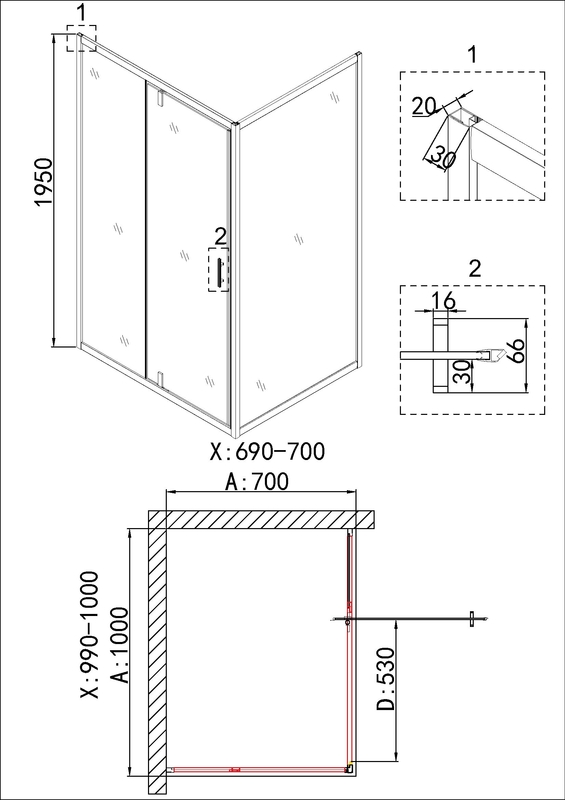 1
1950
2
1
20
30
2
16
66
30
X:690-700
A:700
X:990-1000
A:1000
D:530