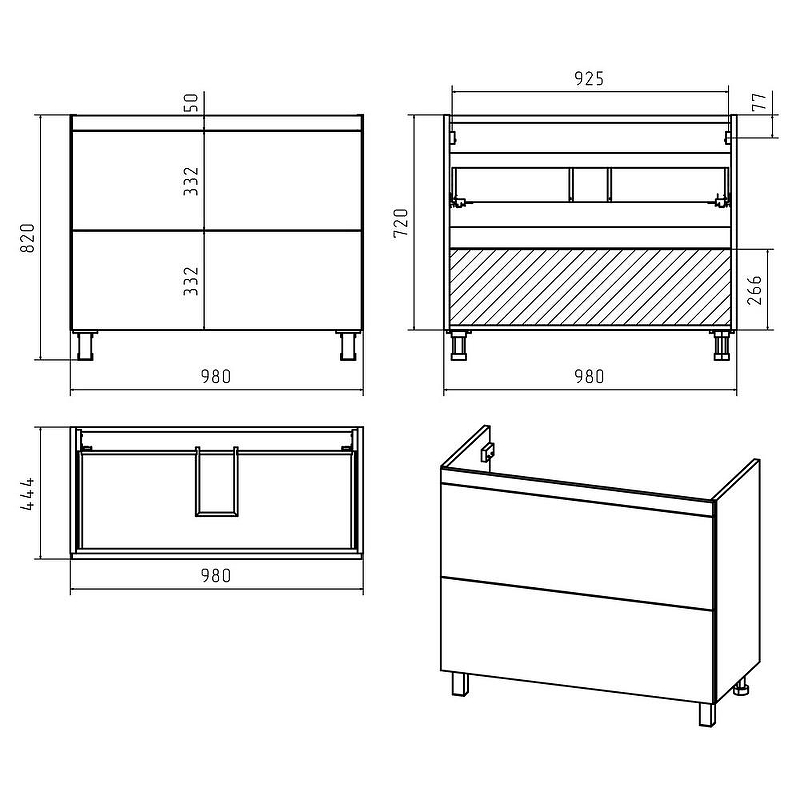 50
332
332
820
980
925
77
720
266
980
444
980