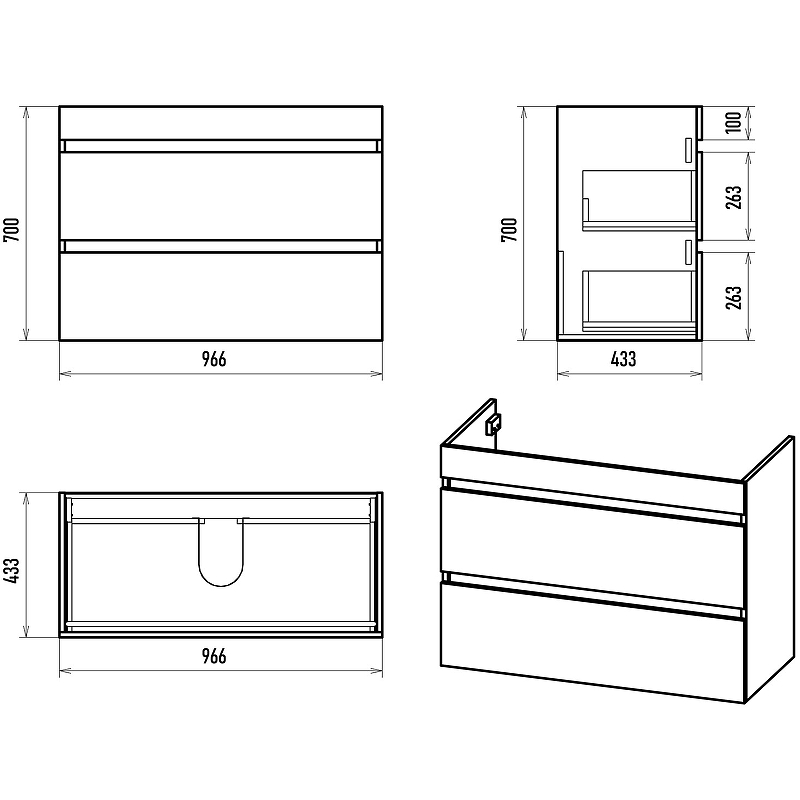 700
966
700
100
263
263
433
433
966