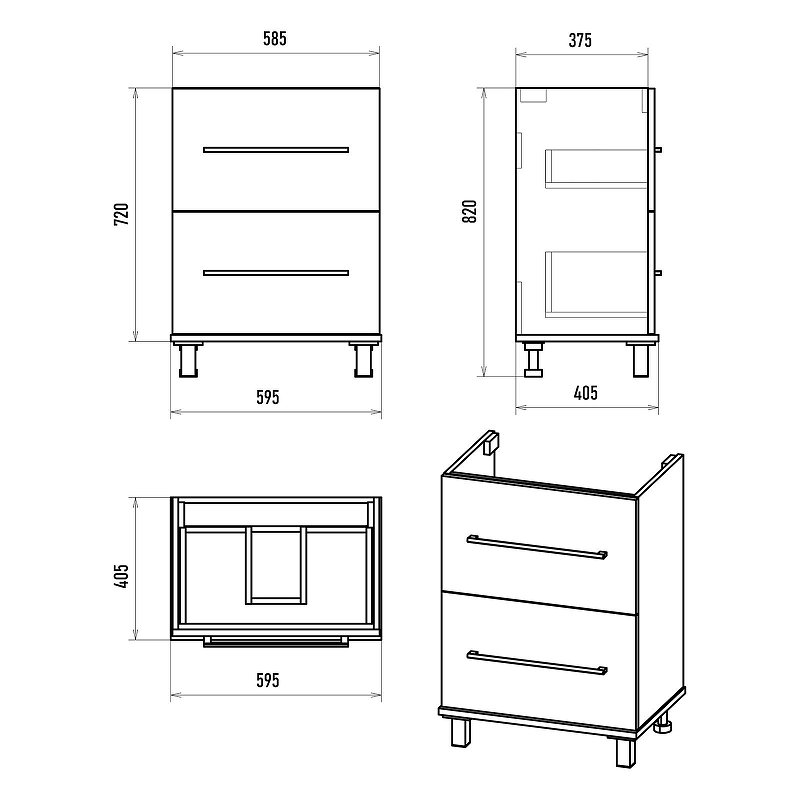 585
720
595
375
820
405
405
595