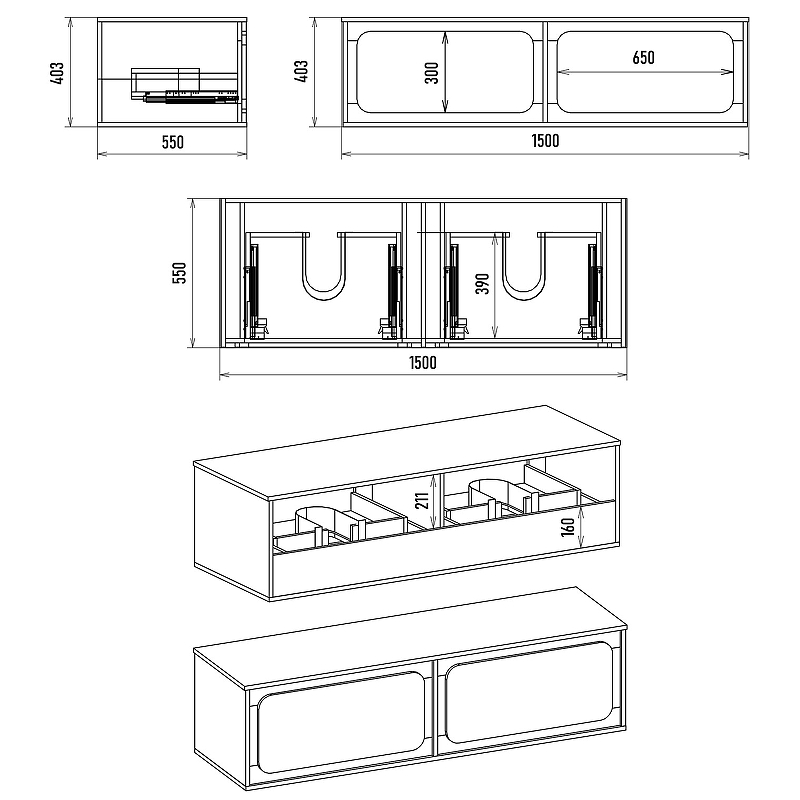 403
550
403
300
650
1500
550
390
1500
211
160