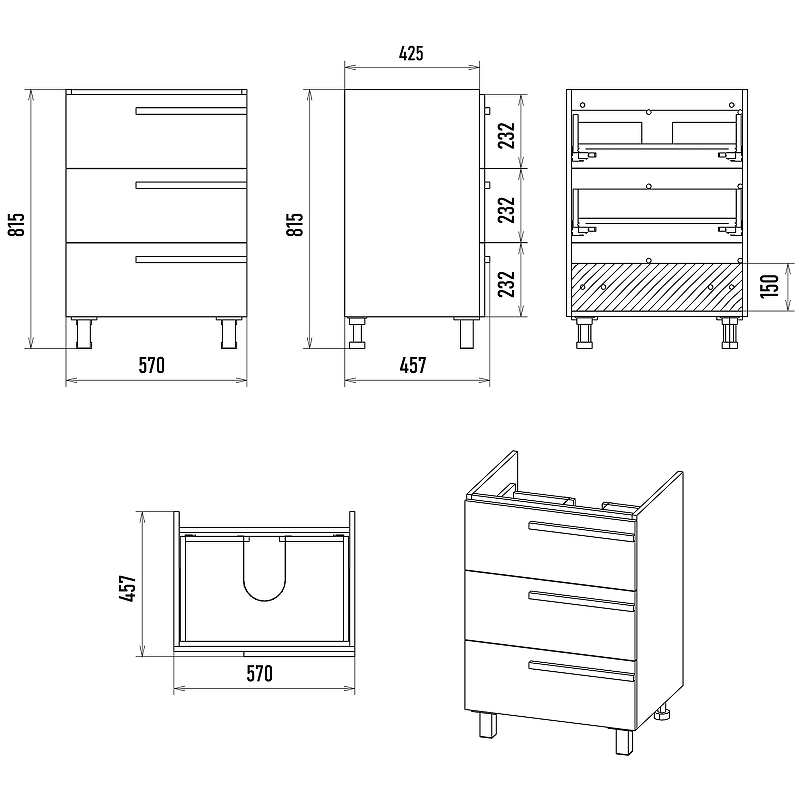 815
570
425
815
232
232
232
457
150
457
570