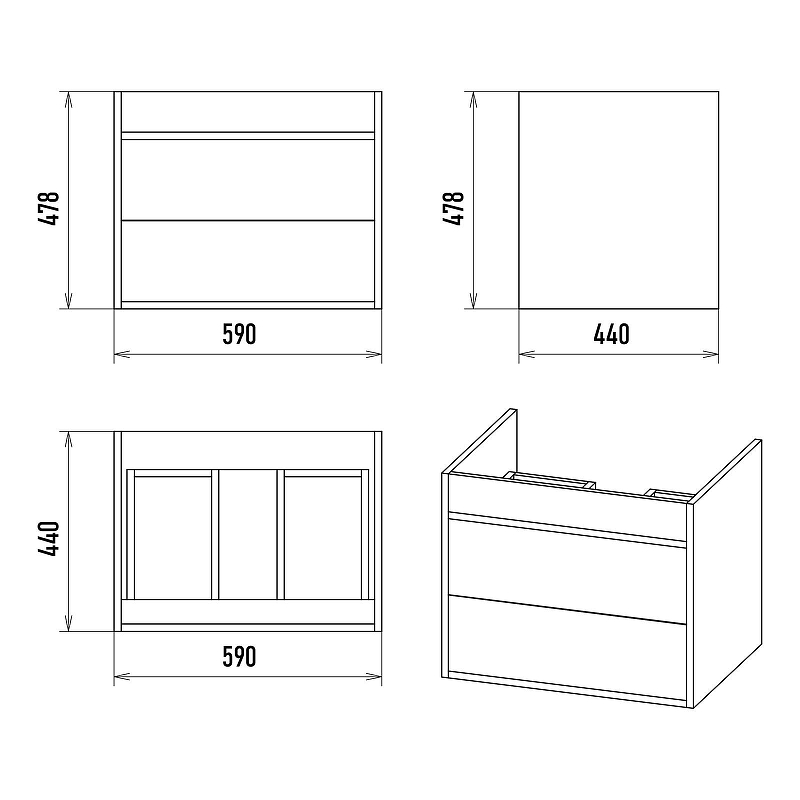 478

590

478

440

440

590