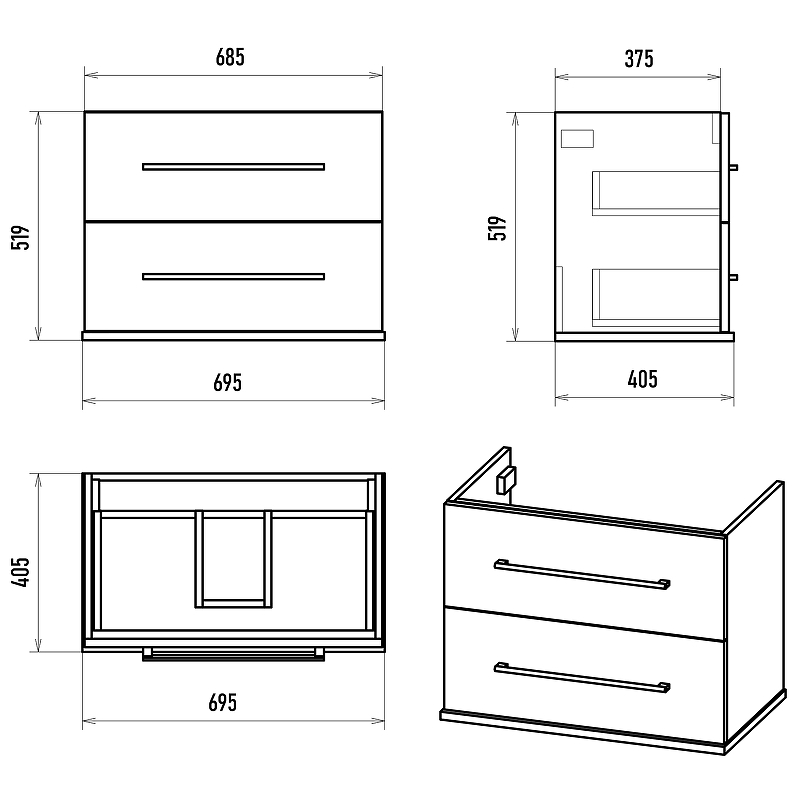 685

519

695

375

519

405

405

695