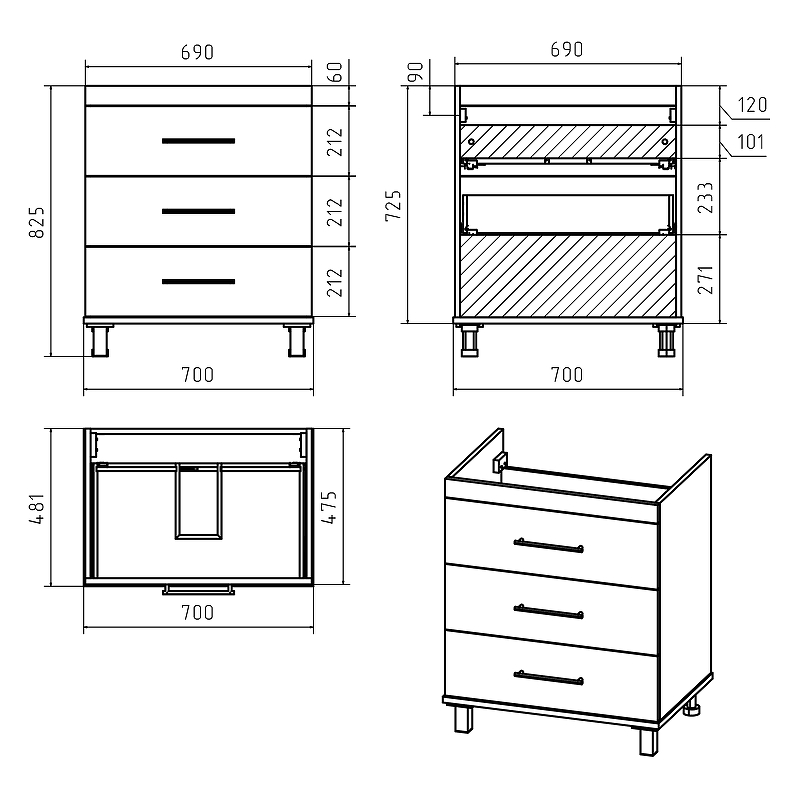 690
60
212
212
212
825
700

690
90
120
101
725
233
271
700

481
475
700