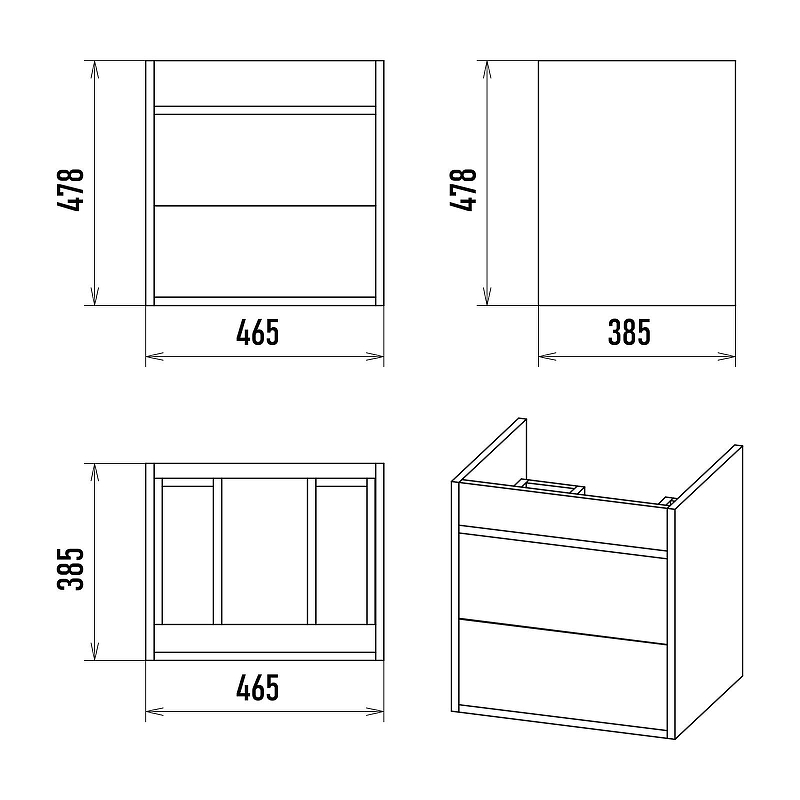 478

465

478

385

385

465