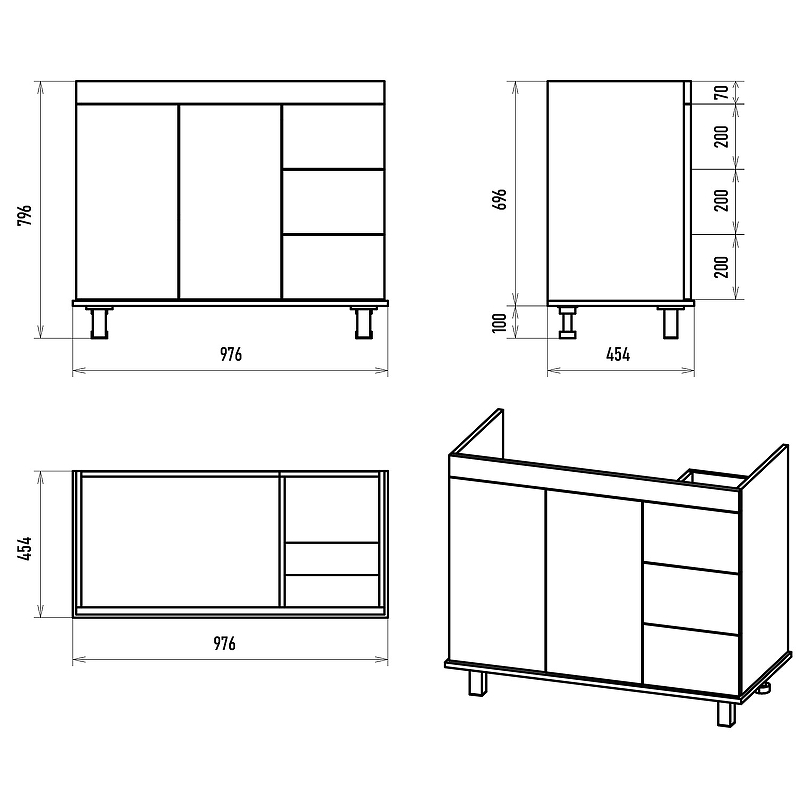 796
976
696
100
70
200
200
200
454
454
976