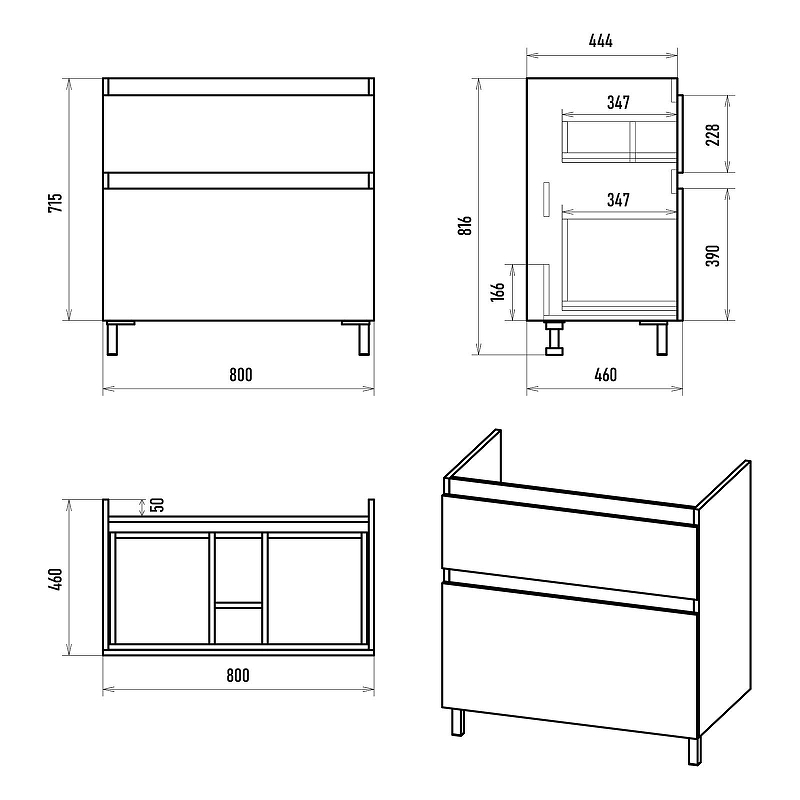 715
800
444
347
228
347
816
390
166
460
50
460
800