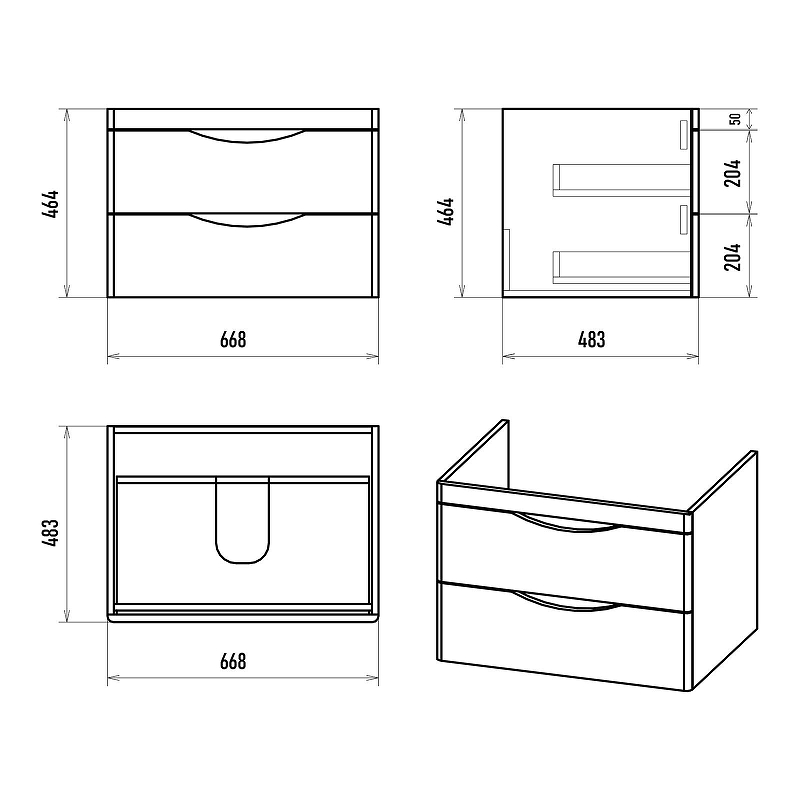 464

668

464

50

204

204

483

483

668