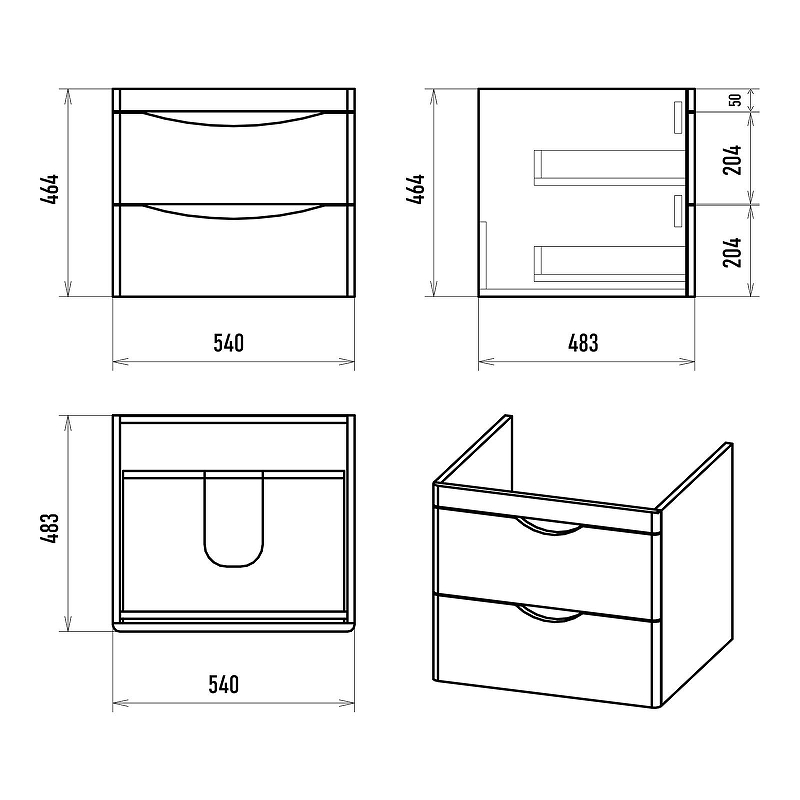 464

540

464

50

204

204

483

483

540