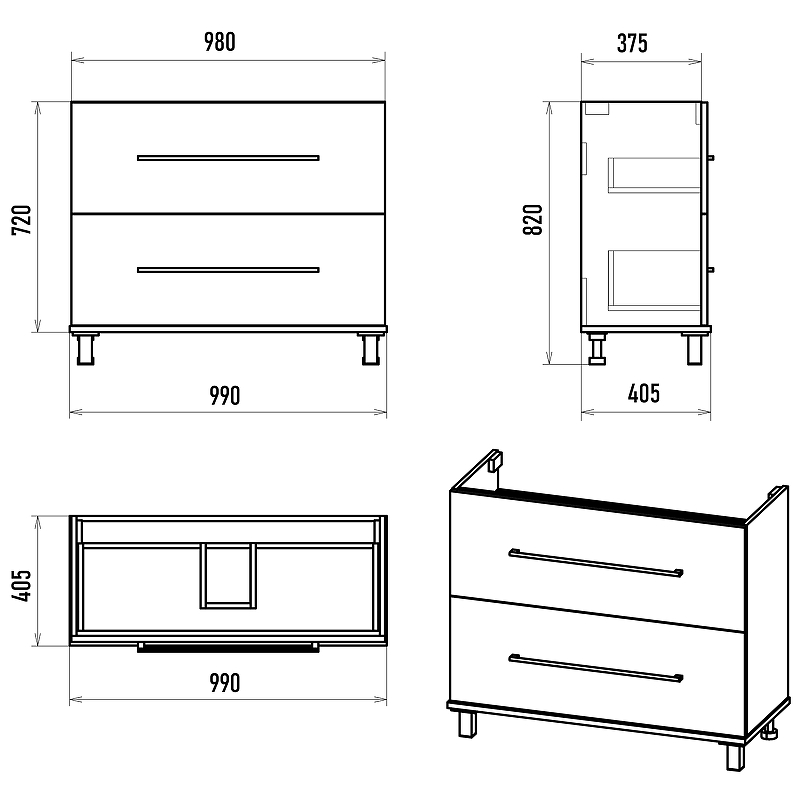 980

720

990

375

820

405

405

990