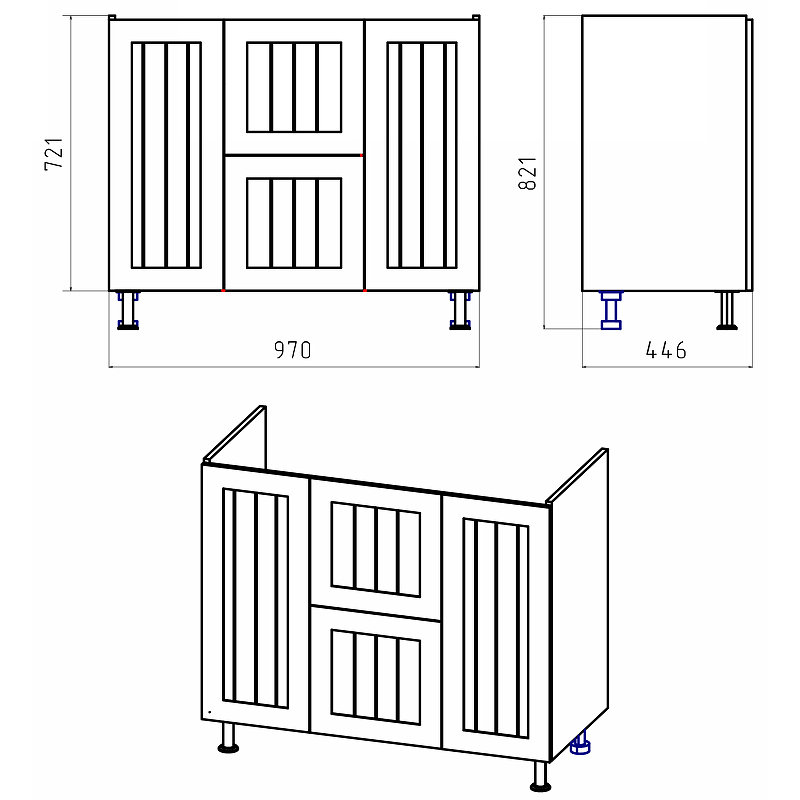 721
970
821
446