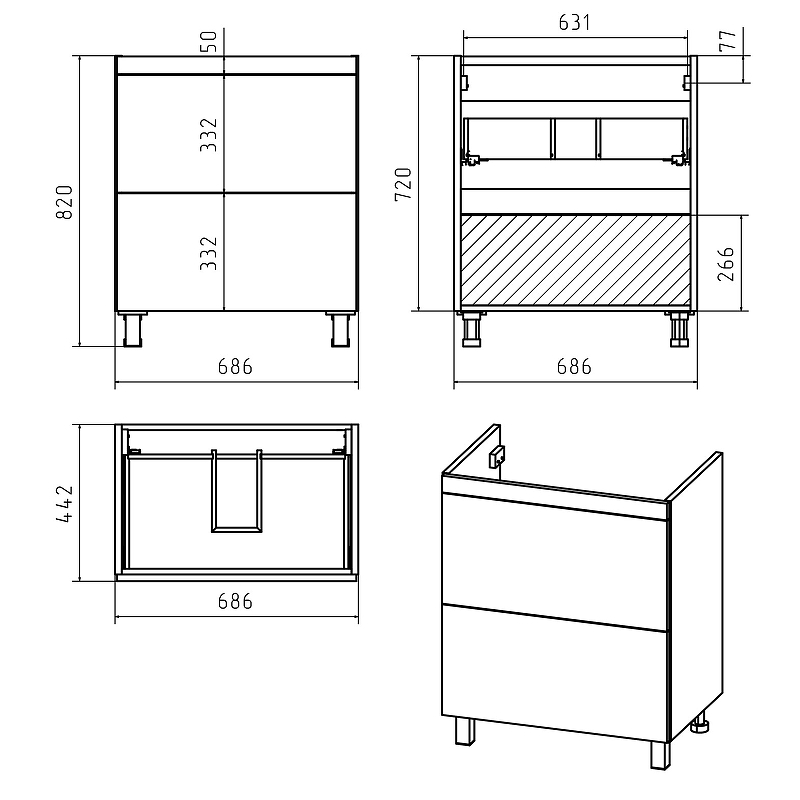 50
332
332
820
686
631
77
720
266
686
442
686