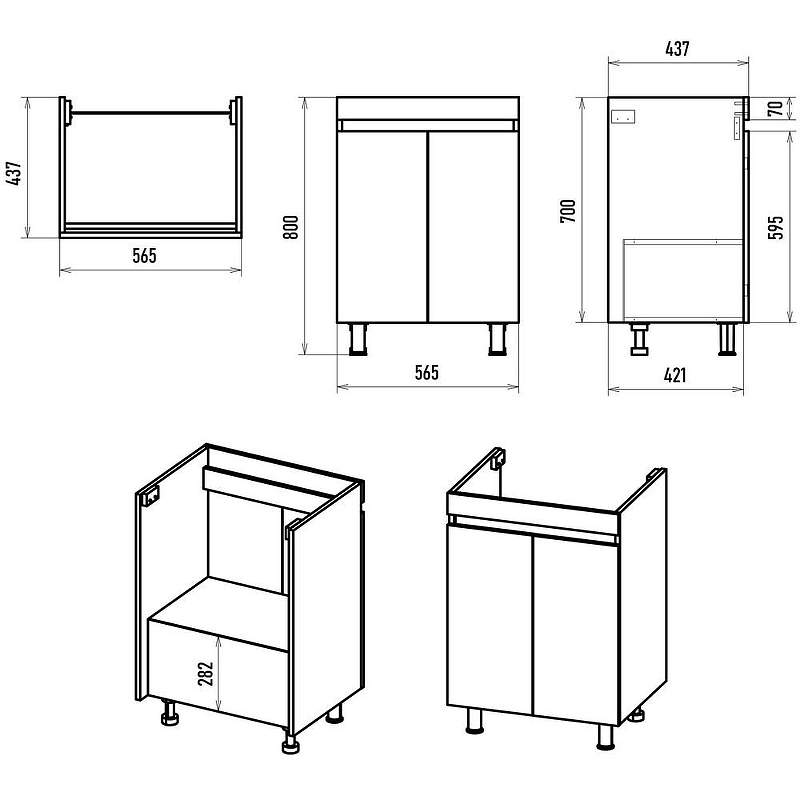 437
565
800
565
437
70
700
595
421
282