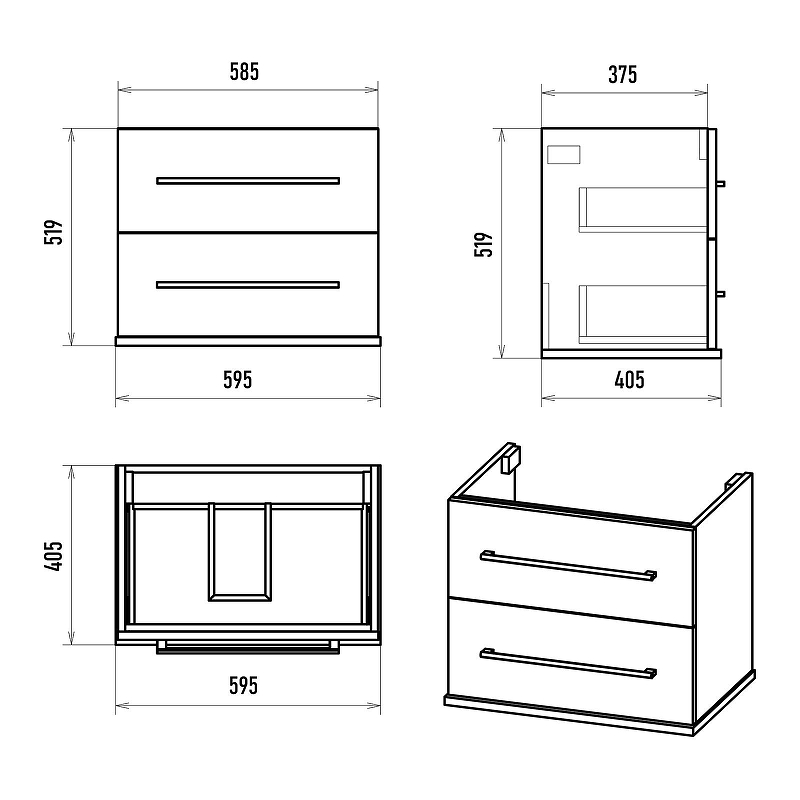 585
519
595
375
519
405
405
595