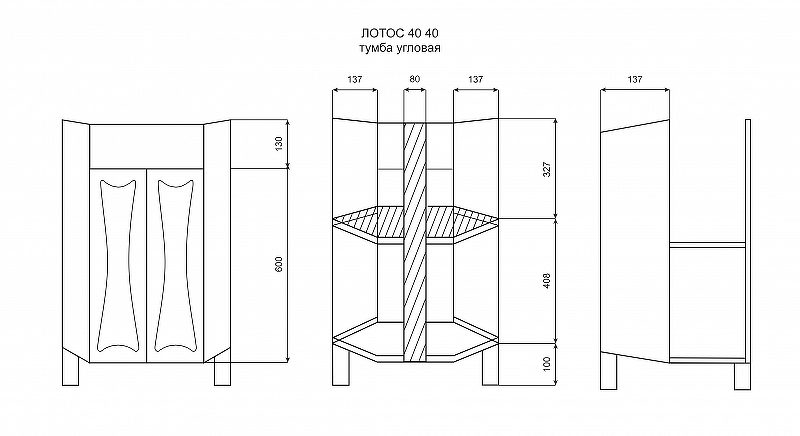 ЛОТОС 40 40
тумба угловая

130
600

137
80
137
327
408
100

137