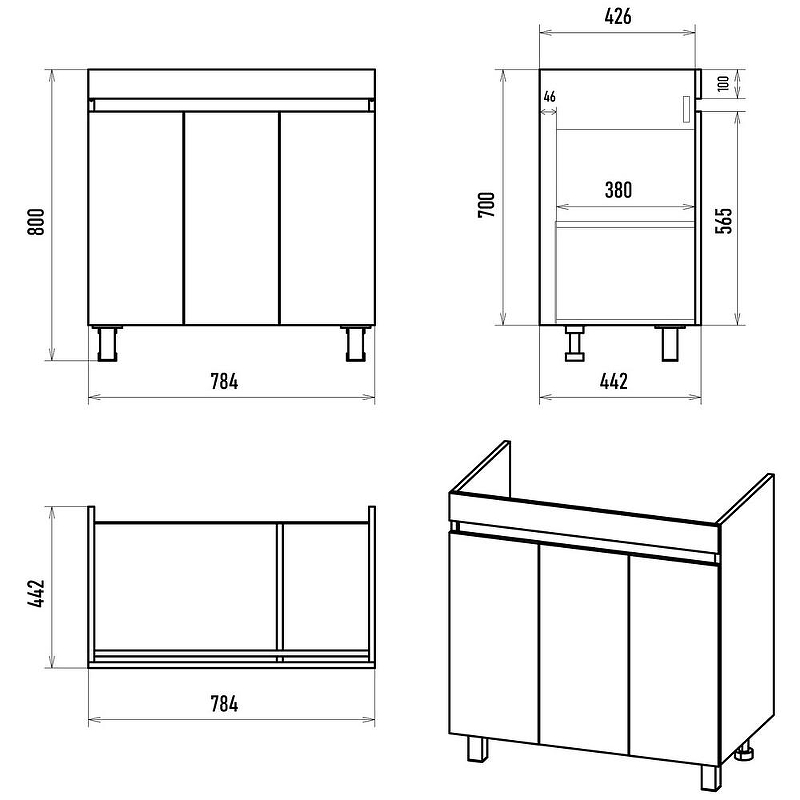 800
784
426
46
100
700
380
565
442
442
784