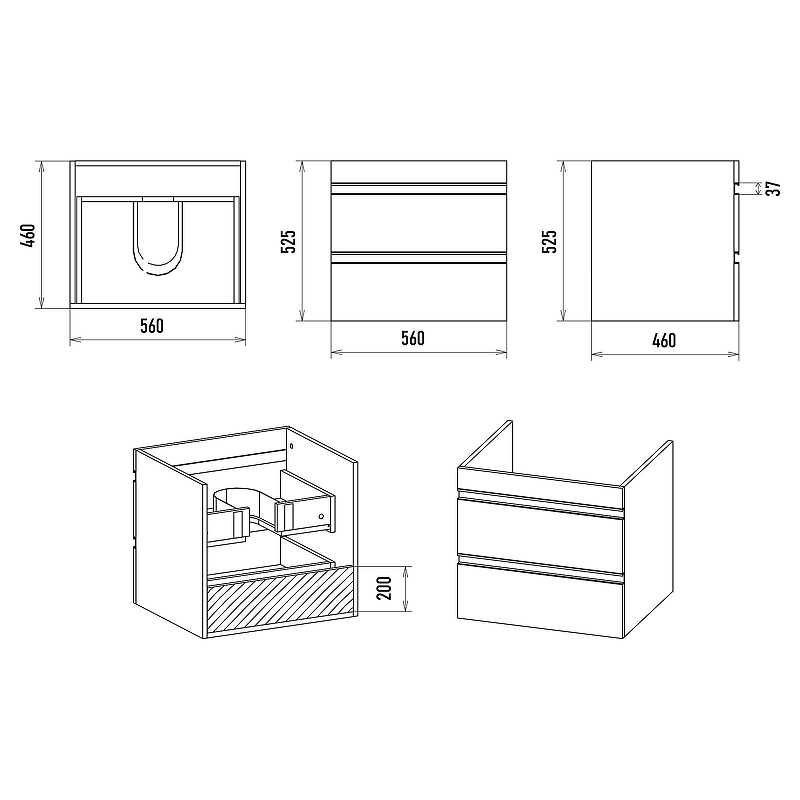 460
560
525
560
525
37
460
200