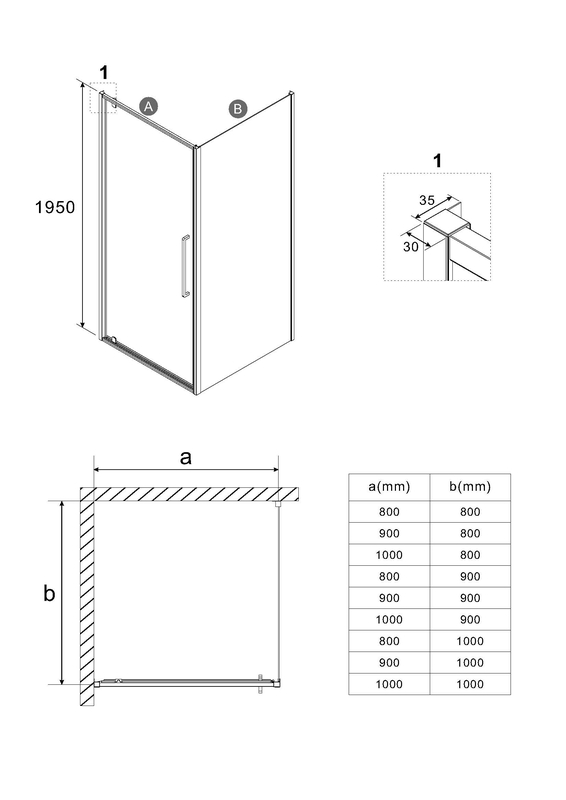 1
A
B
1950

1
35
30

a
b

| a(mm) | b(mm) |
|---|---|
| 800 | 800 |
| 900 | 800 |
| 1000 | 800 |
| 800 | 900 |
| 900 | 900 |
| 1000 | 900 |
| 800 | 1000 |
| 900 | 1000 |
| 1000 | 1000 |