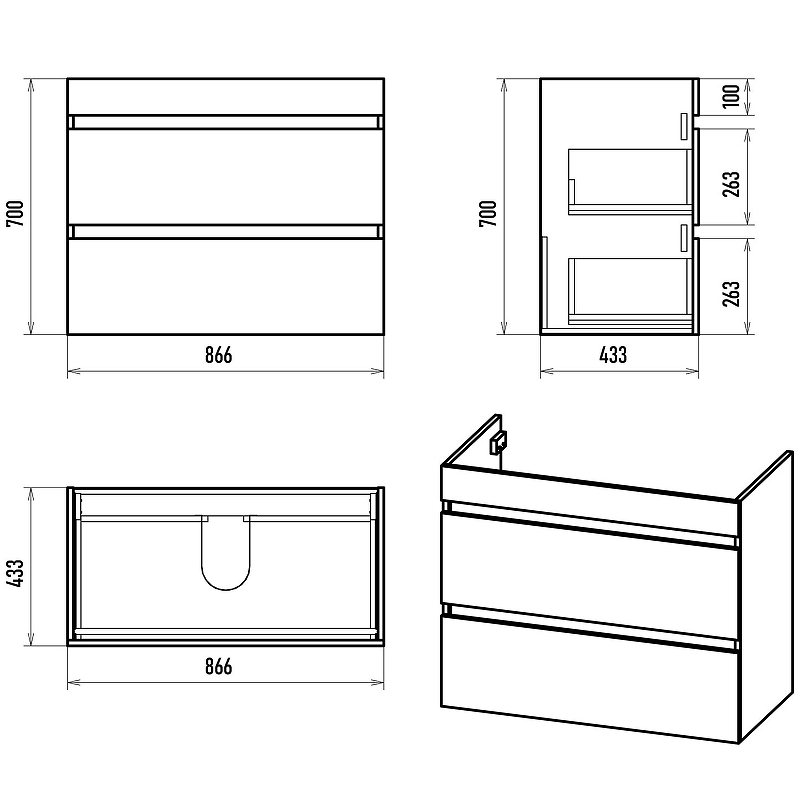 700
866
700
100
263
263
433
433
866