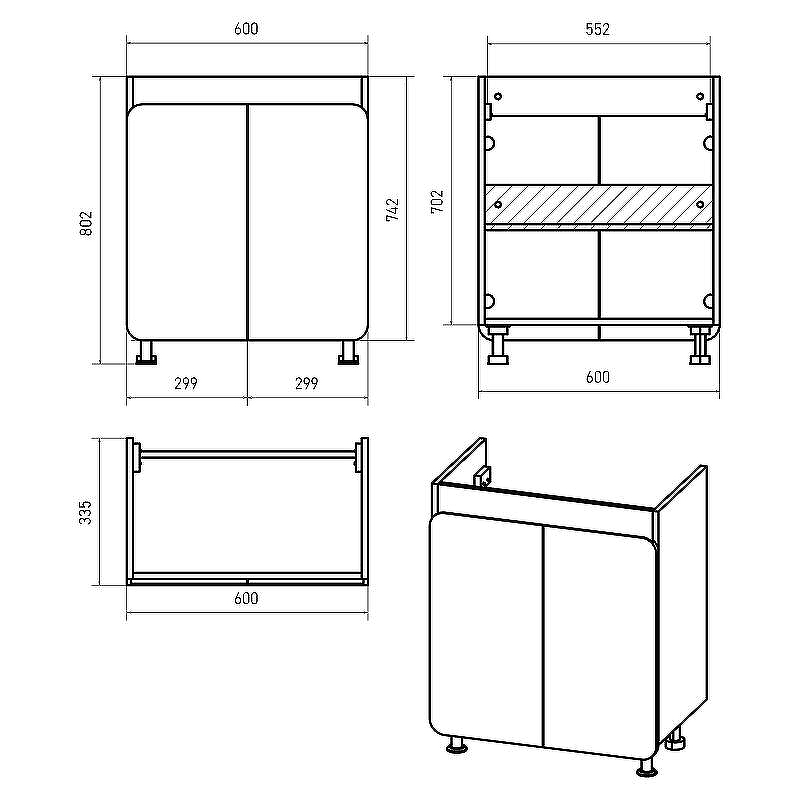 600
802
742
299
299
552
702
600
335
600